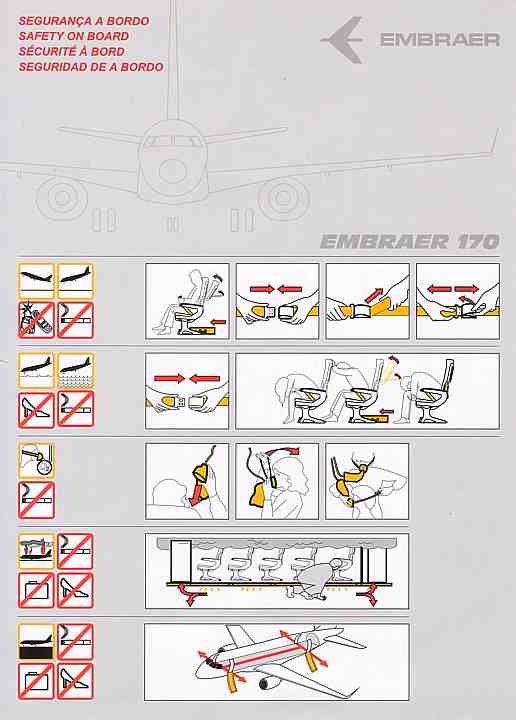 SEGURANÇA A BORDO
SAFETY ON BOARD
SÉCURITÉ À BORD
SEGURIDAD DE A BORDO

EMBRAER

EMBRAER 170